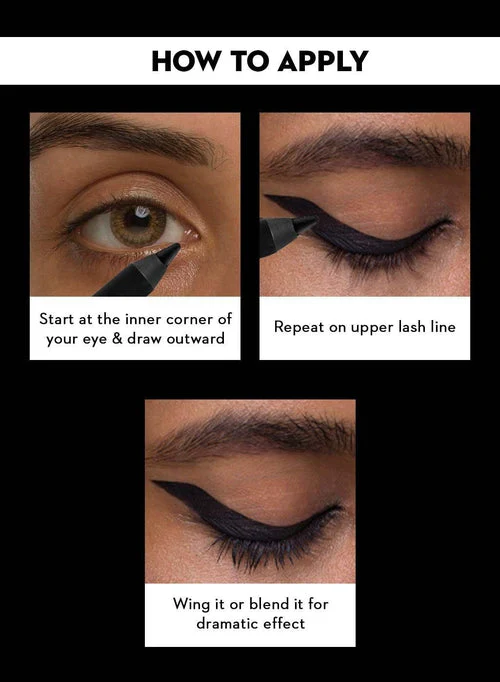 HOW TO APPLY

Start at the inner corner of your eye & draw outward

Repeat on upper lash line

Wing it or blend it for dramatic effect